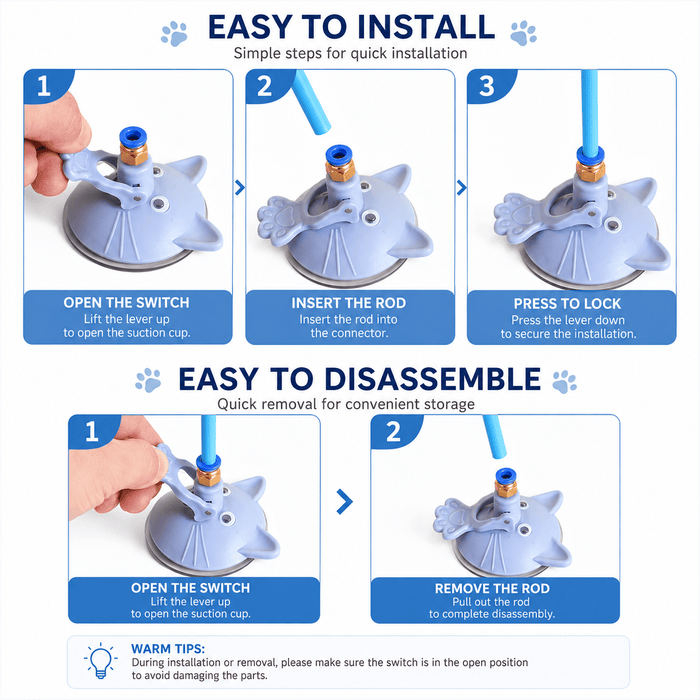 EASY TO INSTALL
Simple steps for quick installation

1
OPEN THE SWITCH
Lift the lever up to open the suction cup.

2
INSERT THE ROD
Insert the rod into the connector.

3
PRESS TO LOCK
Press the lever down to secure the installation.

EASY TO DISASSEMBLE
Quick removal for convenient storage

1
OPEN THE SWITCH
Lift the lever up to open the suction cup.

2
REMOVE THE ROD
Pull out the rod to complete disassembly.

WARM TIPS:
During installation or removal, please make sure the switch is in the open position to avoid damaging the parts.