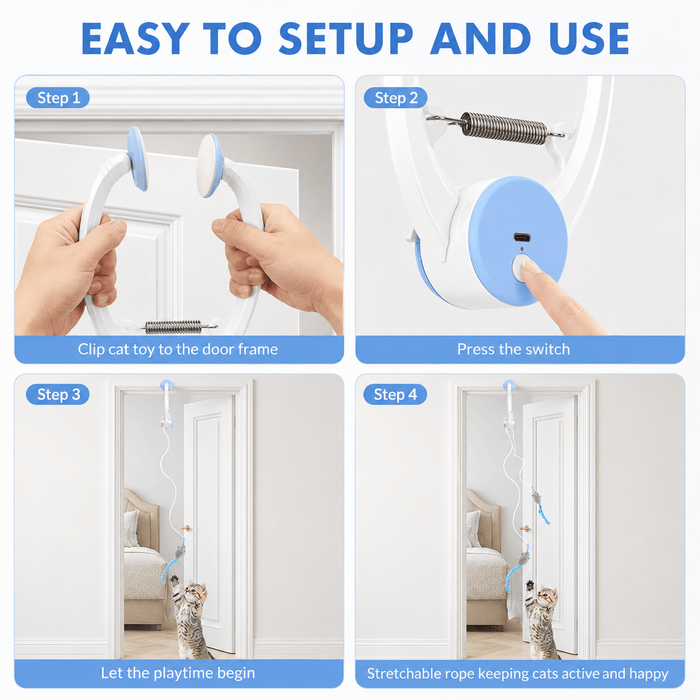 EASY TO SETUP AND USE

Step 1

Clip cat toy to the door frame

Step 2

Press the switch

Step 3

Let the playtime begin

Step 4

Stretchable rope keeping cats active and happy